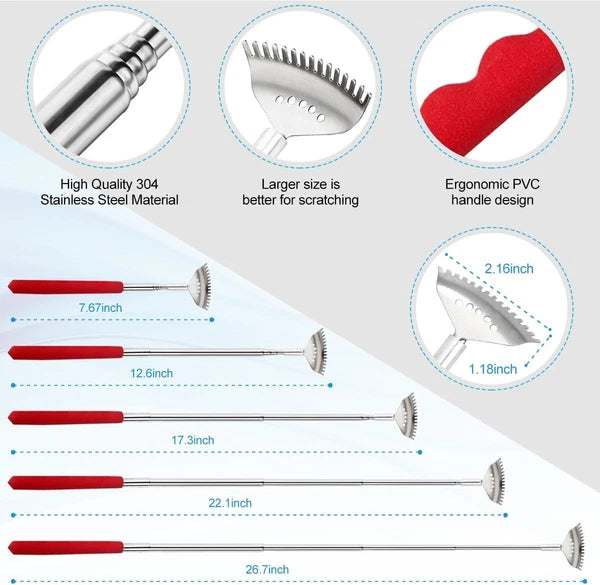 High Quality 304 Stainless Steel Material

Larger size is better for scratching

Ergonomic PVC handle design

2.16inch

1.18inch

7.67inch

12.6inch

17.3inch

22.1inch

26.7inch