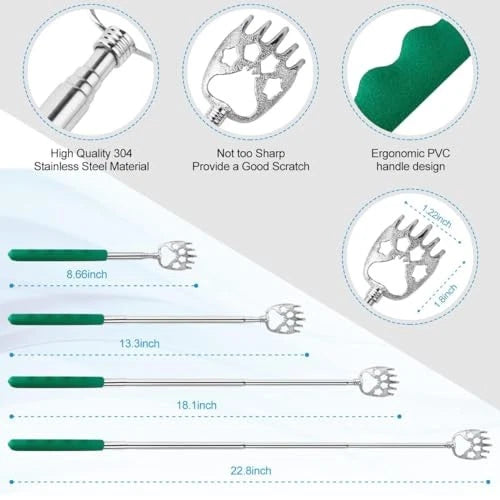 High Quality 304 Stainless Steel Material

Not too Sharp Provide a Good Scratch

Ergonomic PVC handle design

1.22inch

1.8inch

8.66inch

13.3inch

18.1inch

22.8inch