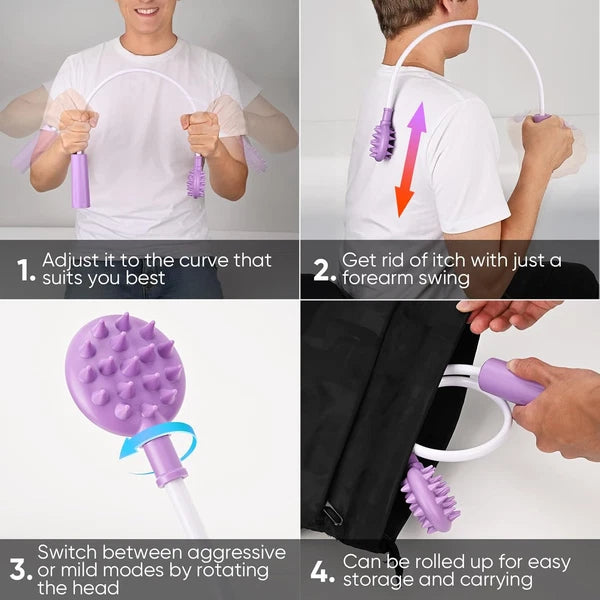 1. Adjust it to the curve that suits you best

2. Get rid of itch with just a forearm swing

3. Switch between aggressive or mild modes by rotating the head

4. Can be rolled up for easy storage and carrying