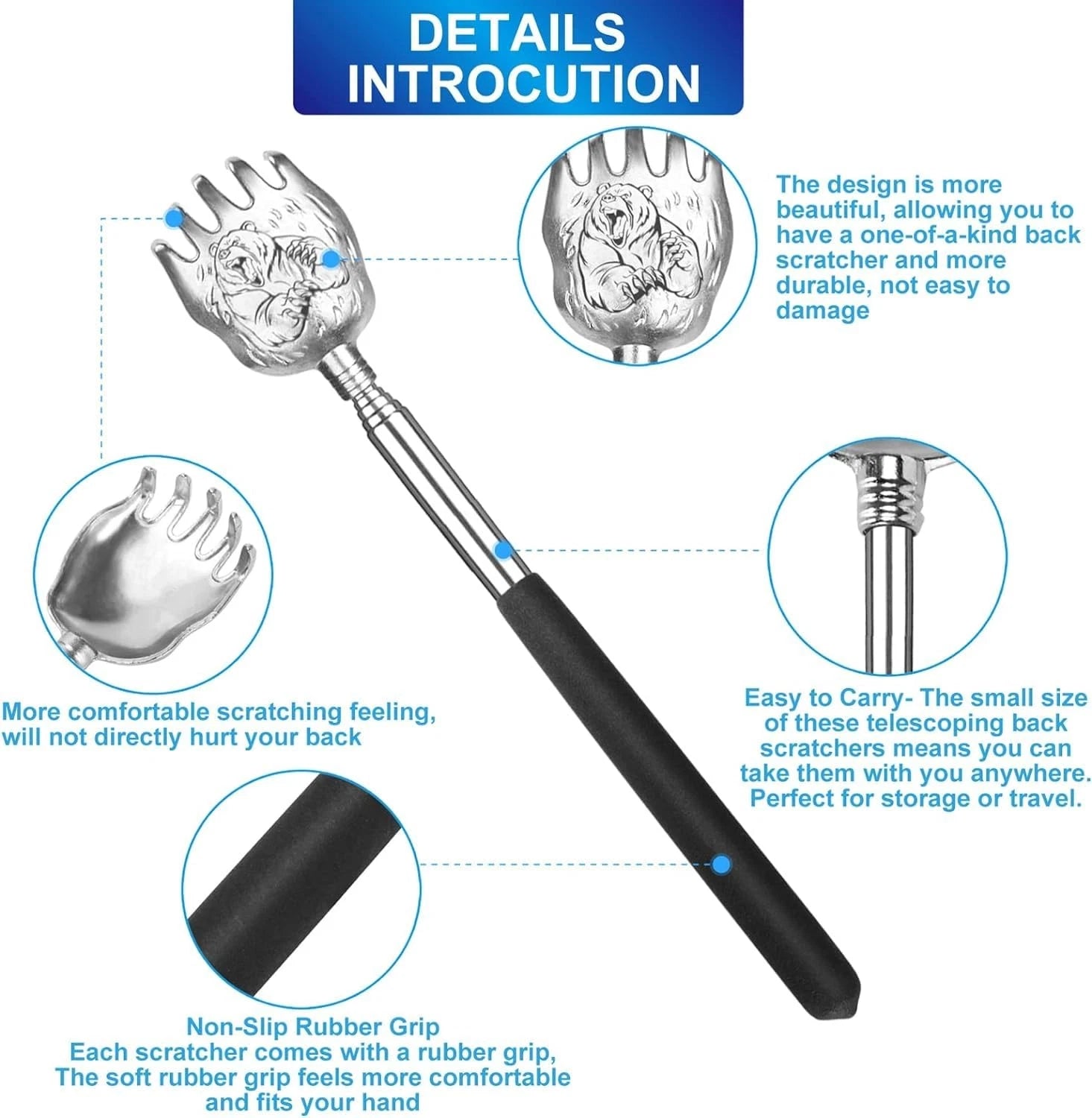 DETAILS INTROCUTION

The design is more beautiful, allowing you to have a one-of-a-kind back scratcher and more durable, not easy to damage

More comfortable scratching feeling, will not directly hurt your back

Easy to Carry- The small size of these telescoping back scratchers means you can take them with you anywhere. Perfect for storage or travel.

Non-Slip Rubber Grip
Each scratcher comes with a rubber grip, The soft rubber grip feels more comfortable and fits your hand